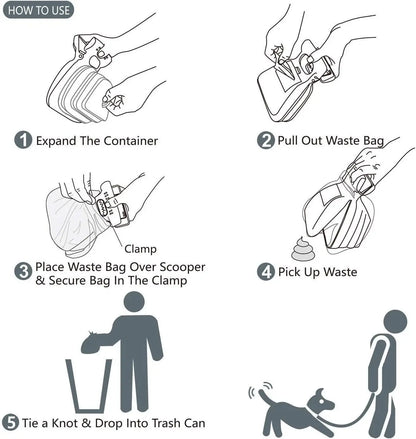 HOW TO USE

1 Expand The Container

2 Pull Out Waste Bag

Clamp

3 Place Waste Bag Over Scooper & Secure Bag In The Clamp

4 Pick Up Waste

5 Tie a Knot & Drop Into Trash Can